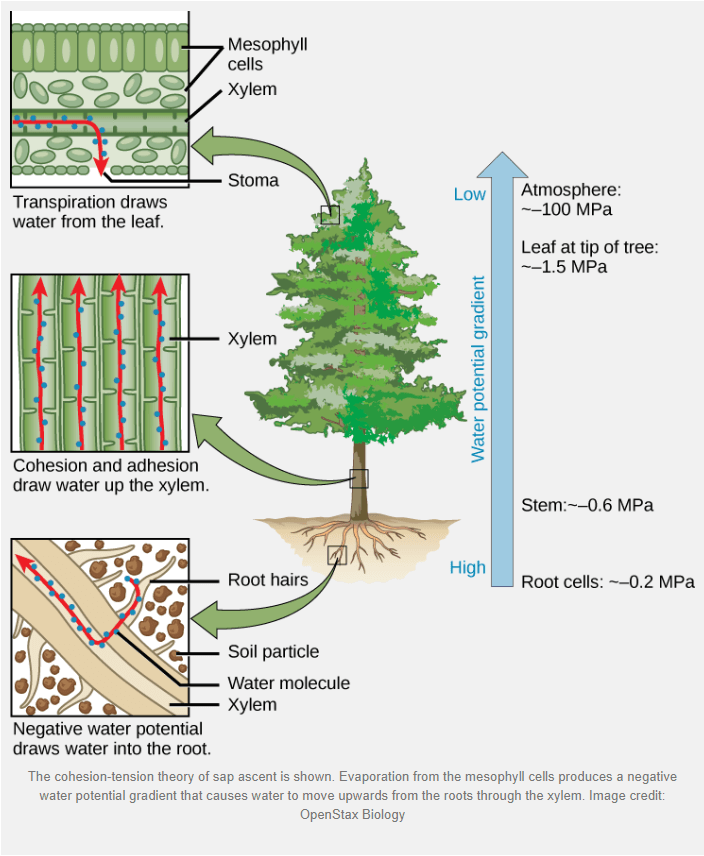 Mesophyll cells

Xylem

Stoma

Transpiration draws water from the leaf.

Xylem

Cohesion and adhesion draw water up the xylem.

Root hairs

Soil particle

Water molecule

Xylem

Negative water potential draws water into the root.

Low

Water potential gradient

High

Atmosphere: ~–100 MPa

Leaf at tip of tree: ~–1.5 MPa

Stem:~–0.6 MPa

Root cells: ~–0.2 MPa

The cohesion-tension theory of sap ascent is shown. Evaporation from the mesophyll cells produces a negative water potential gradient that causes water to move upwards from the roots through the xylem. Image credit: OpenStax Biology